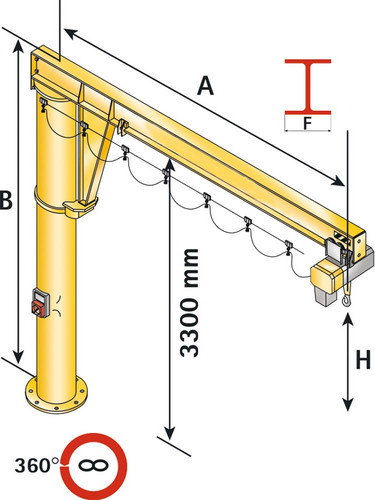 A
F
B
3300 mm
H
360°
∞