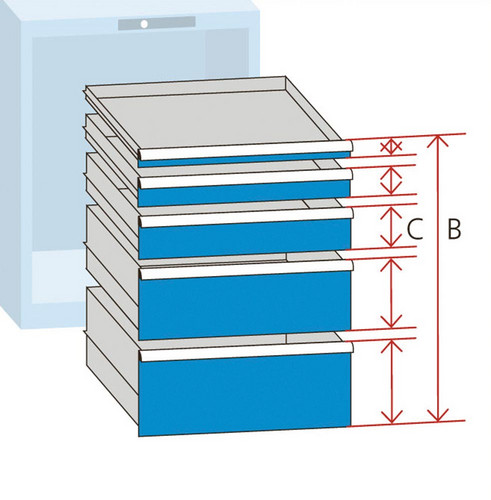 C B